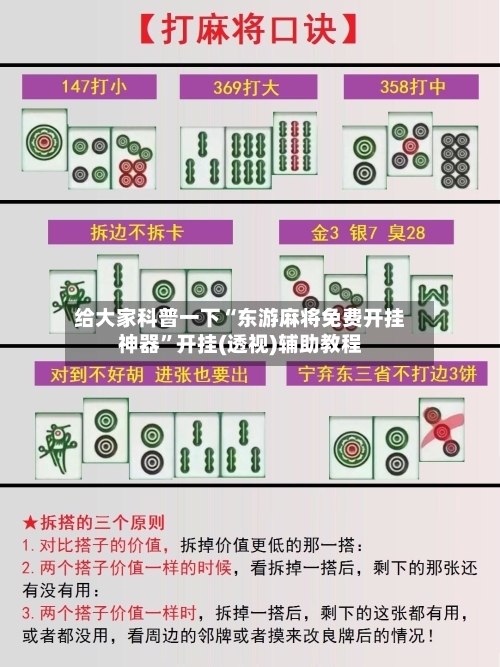 【打麻将口诀】

147打小

369打大

358打中

拆边不拆卡

金3 银7 臭28

给大家科普一下“东游麻将免费开挂神器”开挂(透视)辅助教程

对到不好胡 进张也要出

宁弃东三省不打边3饼

★拆搭的三个原则

1. 对比搭子的价值，拆掉价值更低的那一搭：

2. 两个搭子价值一样的时候，看拆掉一搭后，剩下的那张还有没有用：

3. 两个搭子价值一样时，拆掉一搭后，剩下的这张都有用，或者都没用，看周边的邻牌或者摸来改良牌后的情况！